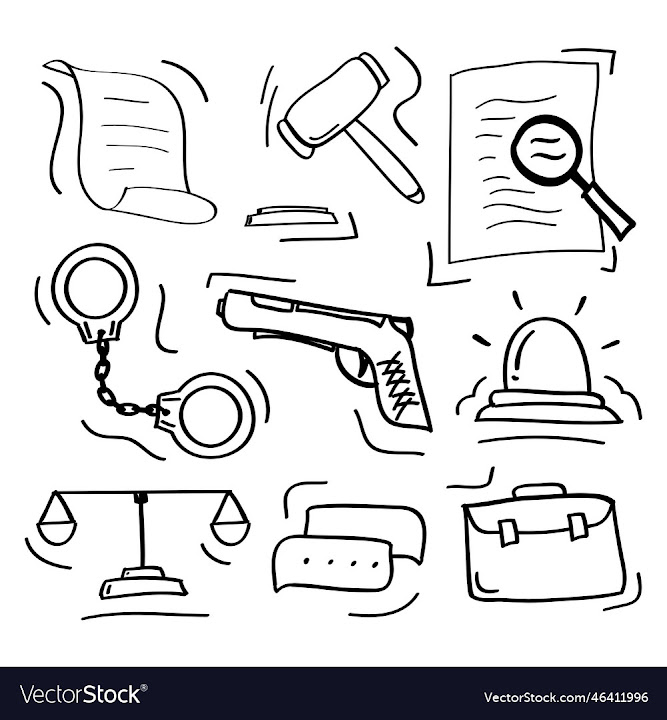 VectorStock®

VectorStock.com/46411996