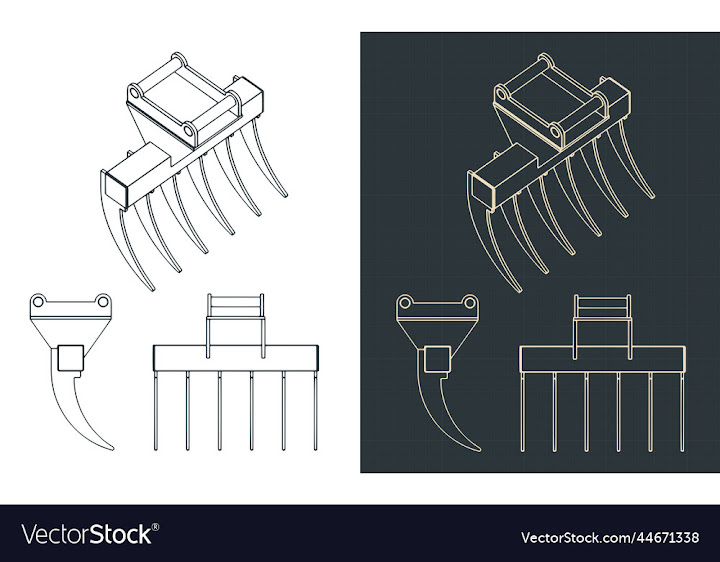 VectorStock®

VectorStock.com/44671338