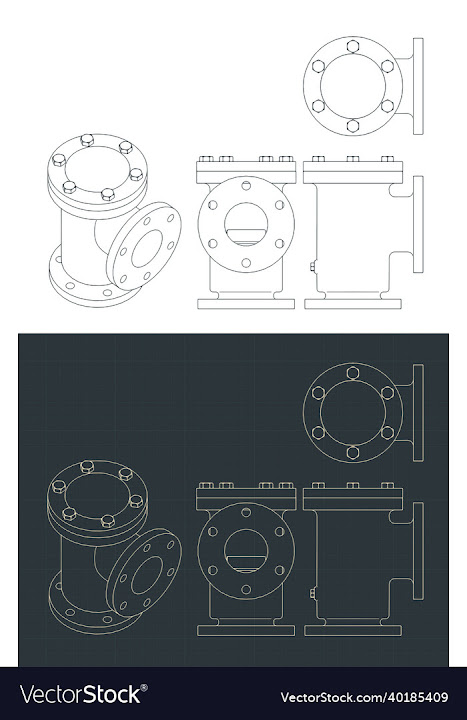 VectorStock®
VectorStock.com/40185409